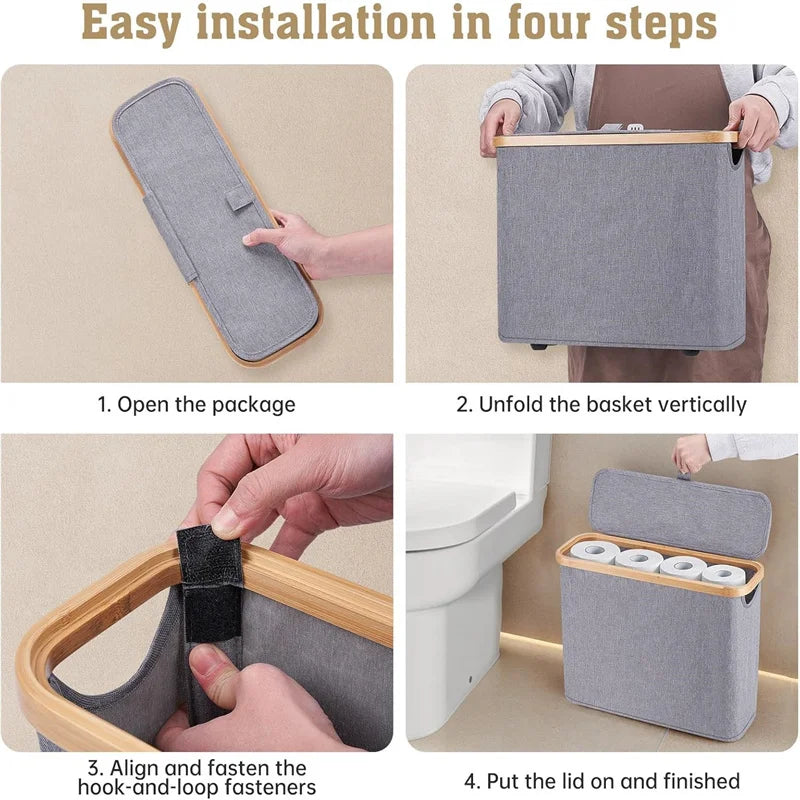 Easy installation in four steps

1. Open the package

2. Unfold the basket vertically

3. Align and fasten the hook-and-loop fasteners

4. Put the lid on and finished