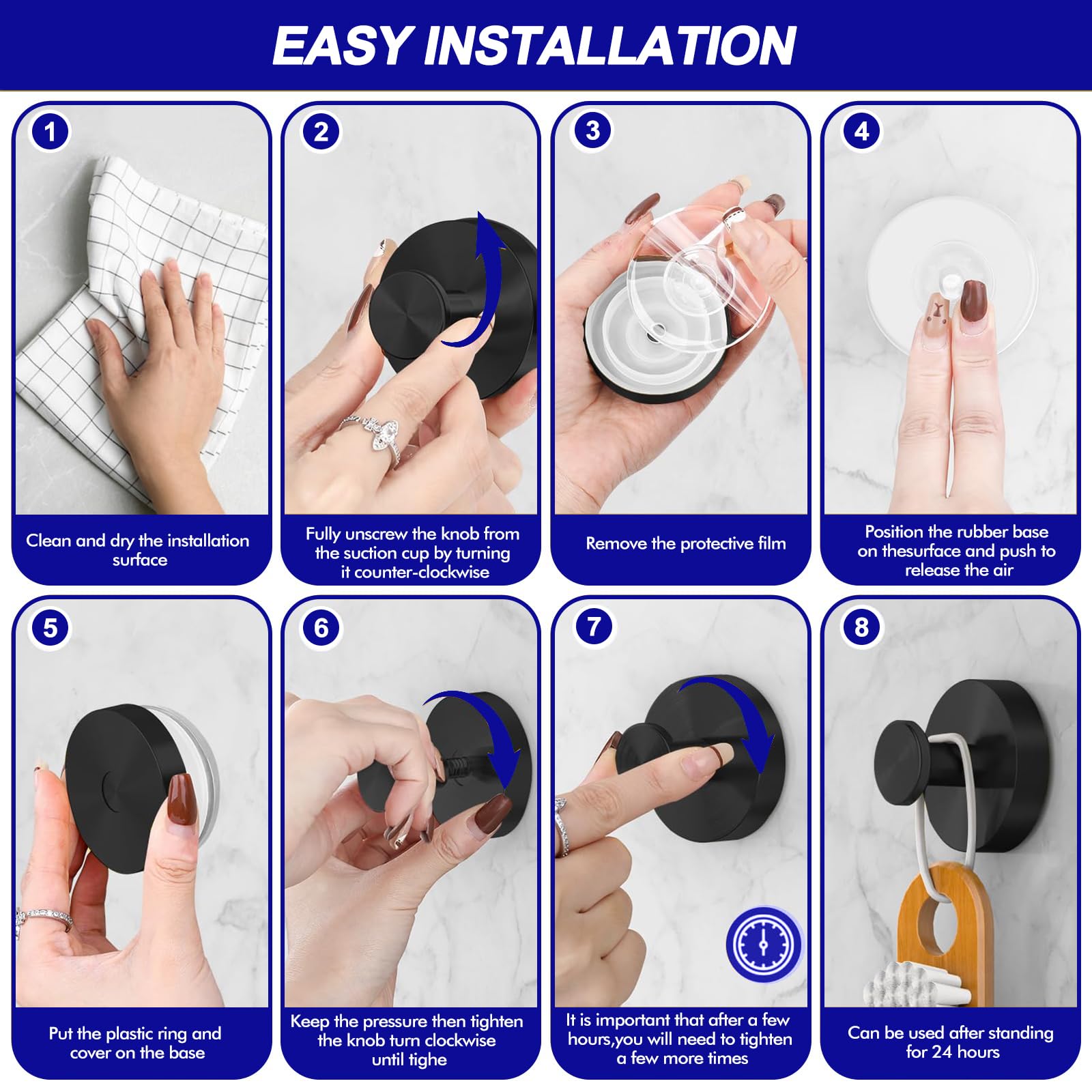 EASY INSTALLATION

1

Clean and dry the installation surface

2

Fully unscrew the knob from the suction cup by turning it counter-clockwise

3

Remove the protective film

4

Position the rubber base on thesurface and push to release the air

5

Put the plastic ring and cover on the base

6

Keep the pressure then tighten the knob turn clockwise until tighe

7

It is important that after a few hours,you will need to tighten a few more times

8

Can be used after standing for 24 hours