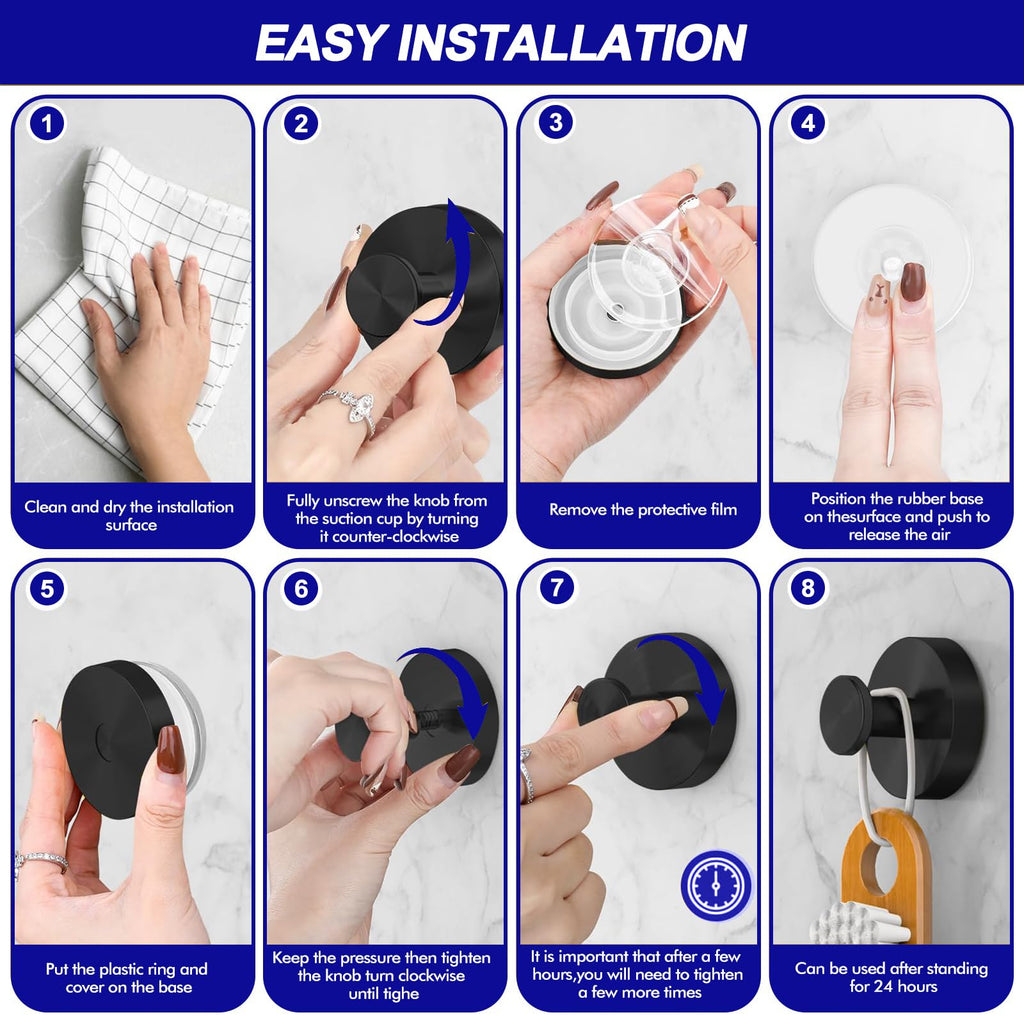 EASY INSTALLATION

1

Clean and dry the installation surface

2

Fully unscrew the knob from the suction cup by turning it counter-clockwise

3

Remove the protective film

4

Position the rubber base on thesurface and push to release the air

5

Put the plastic ring and cover on the base

6

Keep the pressure then tighten the knob turn clockwise until tighe

7

It is important that after a few hours,you will need to tighten a few more times

8

Can be used after standing for 24 hours